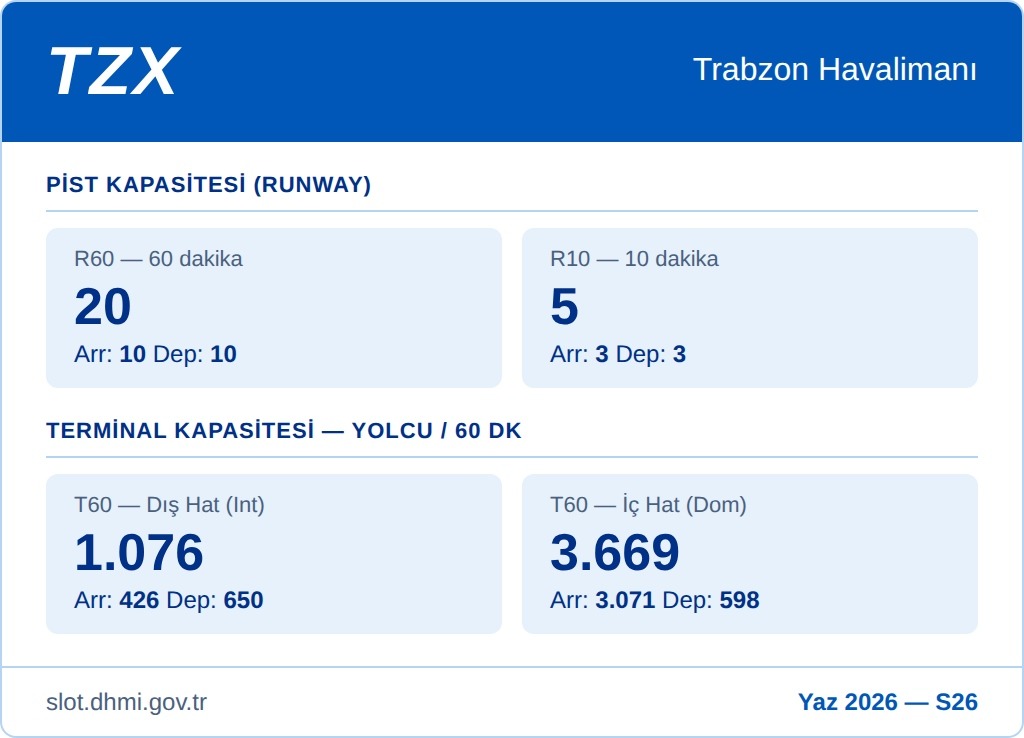 TZX

Trabzon Havalimanı

PİST KAPASİTESİ (RUNWAY)

R60 — 60 dakika
20
Arr: 10 Dep: 10

R10 — 10 dakika
5
Arr: 3 Dep: 3

TERMİNAL KAPASİTESİ — YOLCU / 60 DK

T60 — Dış Hat (Int)
1.076
Arr: 426 Dep: 650

T60 — İç Hat (Dom)
3.669
Arr: 3.071 Dep: 598

slot.dhmi.gov.tr

Yaz 2026 — S26